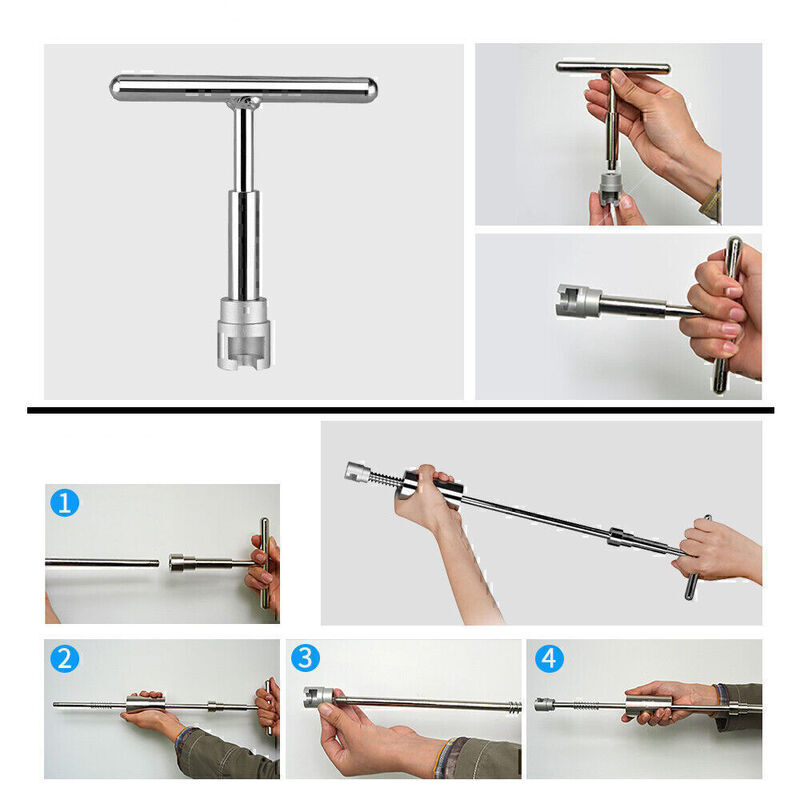 1

2

3

4