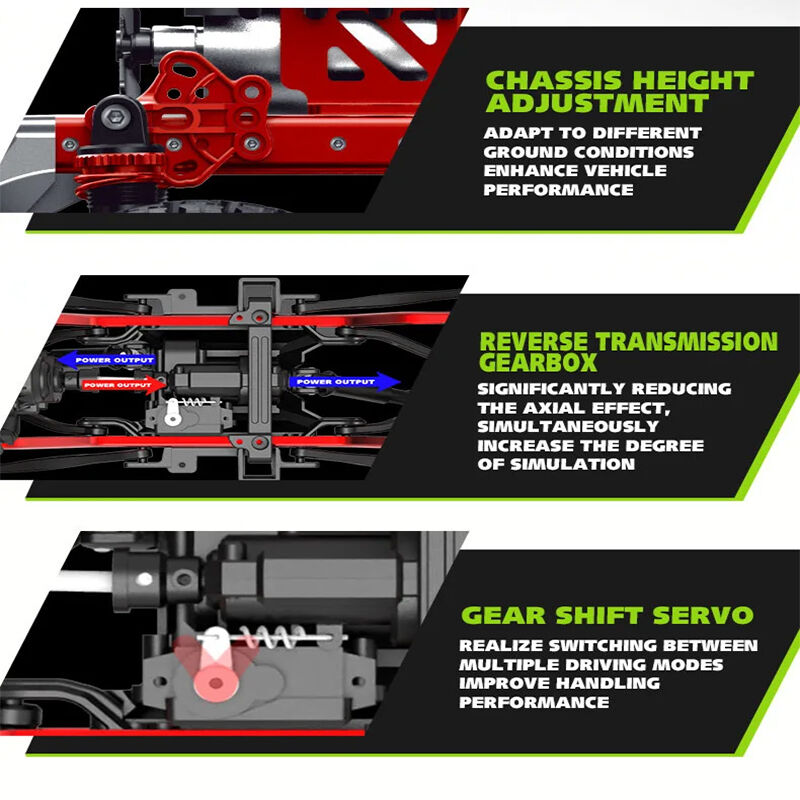 CHASSIS HEIGHT ADJUSTMENT

ADAPT TO DIFFERENT GROUND CONDITIONS ENHANCE VEHICLE PERFORMANCE

POWER OUTPUT

POWER OUTPUT

POWER OUTPUT

REVERSE TRANSMISSION GEARBOX

SIGNIFICANTLY REDUCING THE AXIAL EFFECT, SIMULTANEOUSLY INCREASE THE DEGREE OF SIMULATION

GEAR SHIFT SERVO

REALIZE SWITCHING BETWEEN MULTIPLE DRIVING MODES IMPROVE HANDLING PERFORMANCE