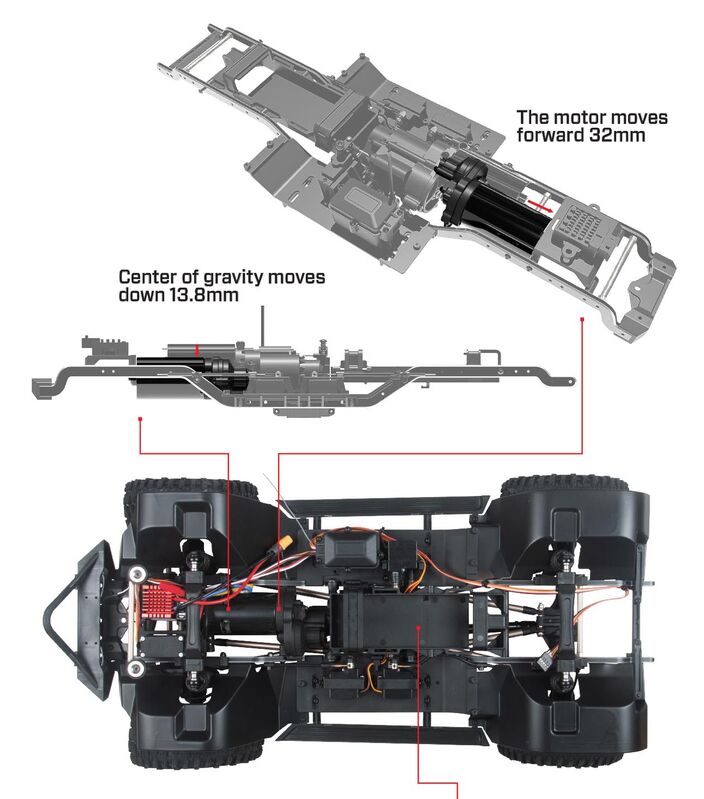 The motor moves forward 32mm

Center of gravity moves down 13.8mm