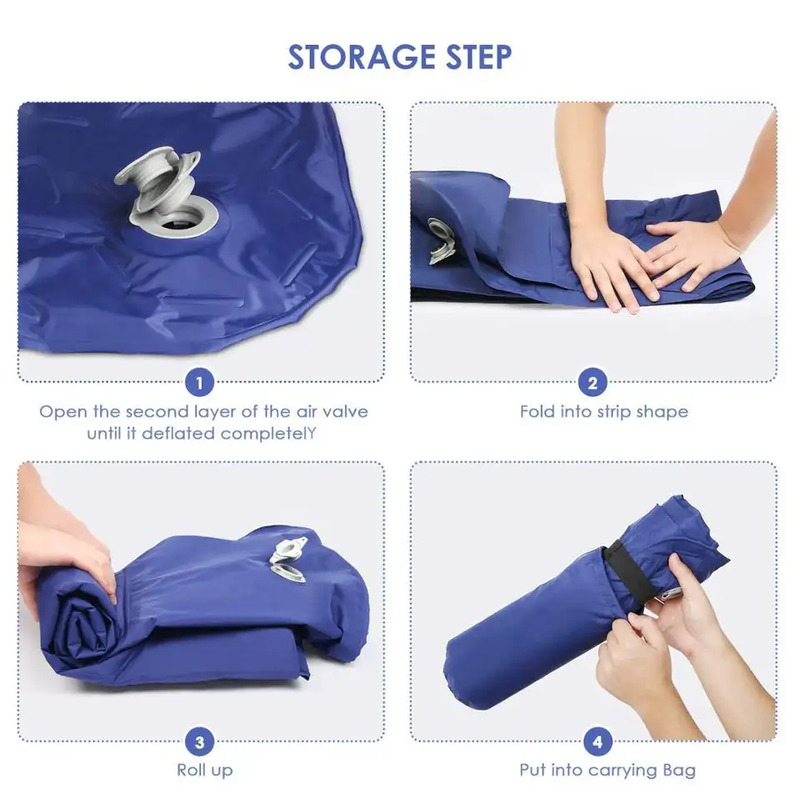 STORAGE STEP

1
Open the second layer of the air valve until it deflated completelY

2
Fold into strip shape

3
Roll up

4
Put into carrying Bag