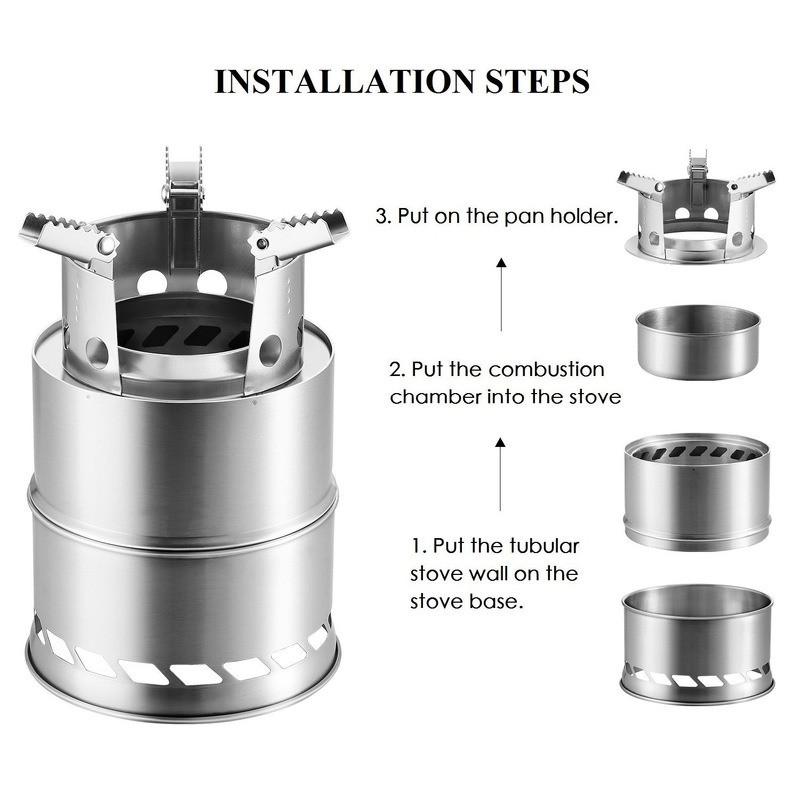 INSTALLATION STEPS

3. Put on the pan holder.

2. Put the combustion chamber into the stove

1. Put the tubular stove wall on the stove base.