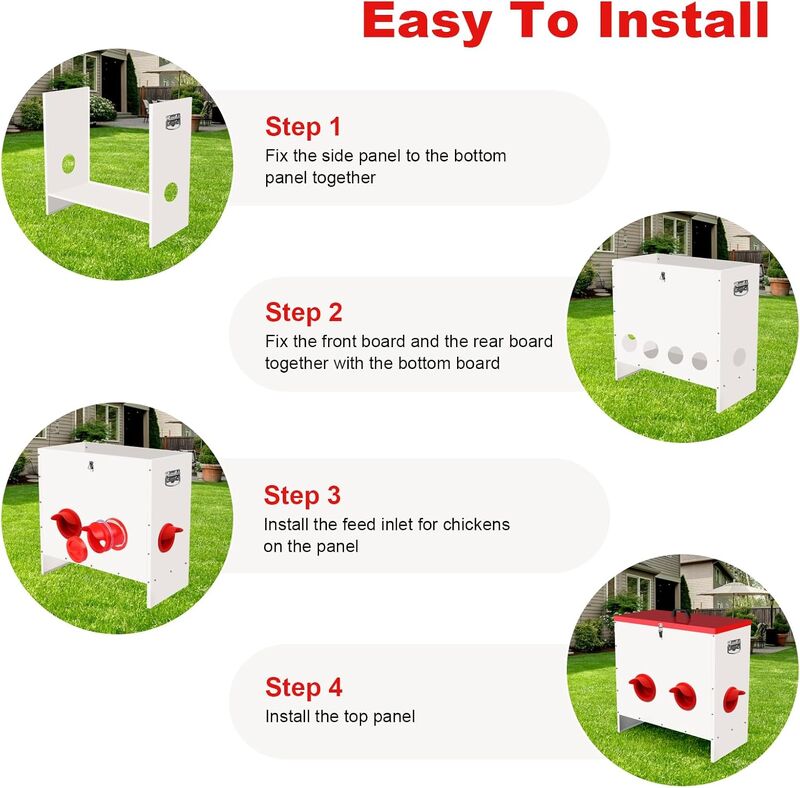 Easy To Install

Step 1
Fix the side panel to the bottom panel together

Step 2
Fix the front board and the rear board together with the bottom board

Step 3
Install the feed inlet for chickens on the panel

Step 4
Install the top panel